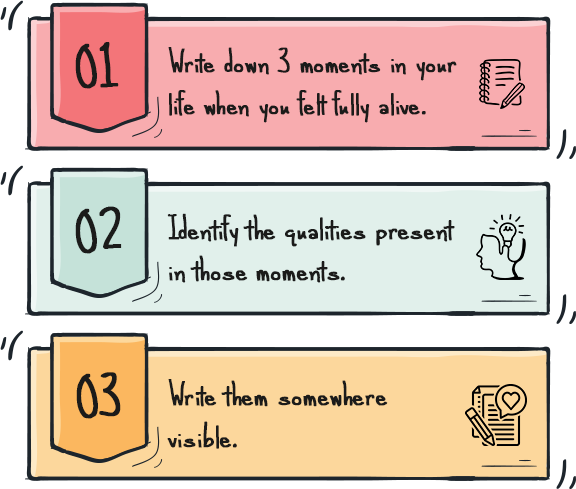 01

Write down 3 moments in your life when you felt fully alive.

02

Identify the qualities present in those moments.

03

Write them somewhere visible.